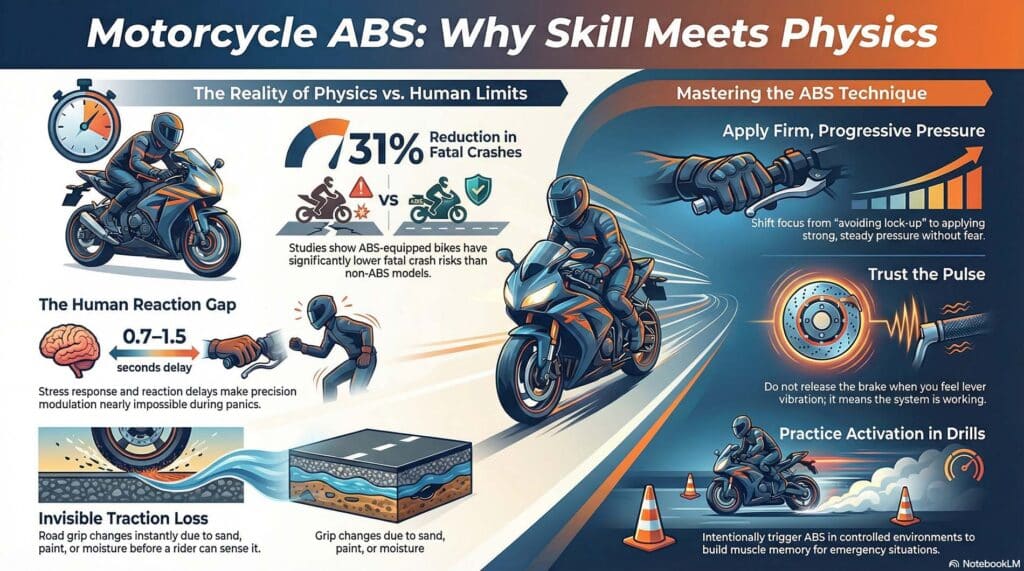 Motorcycle ABS: Why Skill Meets Physics

The Reality of Physics vs. Human Limits

31% Reduction in Fatal Crashes

VS

ABS

Studies show ABS-equipped bikes have significantly lower fatal crash risks than non-ABS models.

The Human Reaction Gap

0.7–1.5 seconds delay

Stress response and reaction delays make precision modulation nearly impossible during panics.

Invisible Traction Loss

Road grip changes instantly due to sand, paint, or moisture before a rider can sense it.

Grip changes due to sand, paint, or moisture

Mastering the ABS Technique

Apply Firm, Progressive Pressure

Shift focus from "avoiding lock-up" to applying strong, steady pressure without fear.

Trust the Pulse

Do not release the brake when you feel lever vibration; it means the system is working.

Practice Activation in Drills

Intentionally trigger ABS in controlled environments to build muscle memory for emergency situations.

NotebookLM