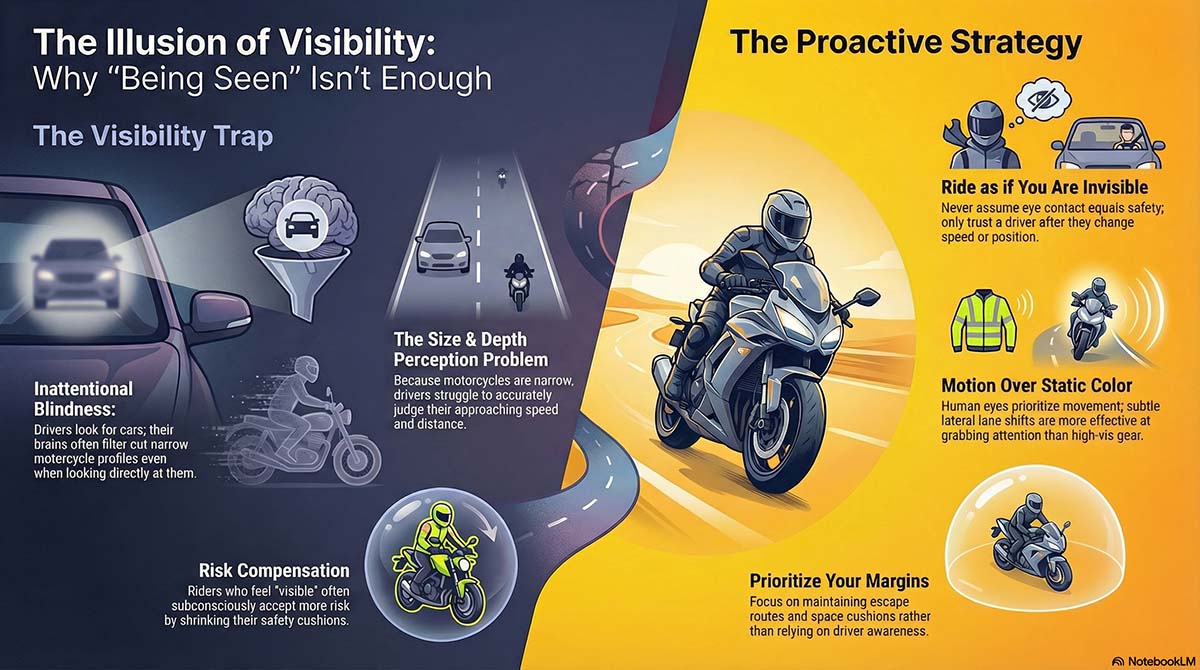 The Illusion of Visibility: Why "Being Seen" Isn't Enough

The Visibility Trap

Inattentional Blindness:
Drivers look for cars; their brains often filter cut narrow motorcycle profiles even when looking directly at them.

The Size & Depth Perception Problem
Because motorcycles are narrow, drivers struggle to accurately judge their approaching speed and distance.

Risk Compensation
Riders who feel "visible" often subconsciously accept more risk by shrinking their safety cushions.

The Proactive Strategy

Ride as if You Are Invisible
Never assume eye contact equals safety; only trust a driver after they change speed or position.

Motion Over Static Color
Human eyes prioritize movement; subtle lateral lane shifts are more effective at grabbing attention than high-vis gear.

Prioritize Your Margins
Focus on maintaining escape routes and space cushions rather than relying on driver awareness.

NotebookLM